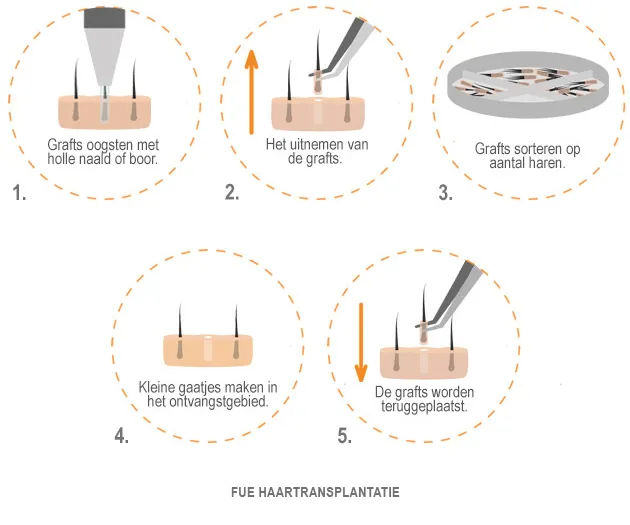 Grafts oogsten met holle naald of boor.

1.

Het uitnemen van de grafts.

2.

Grafts sorteren op aantal haren.

3.

Kleine gaatjes maken in het ontvangstgebied.

4.

De grafts worden teruggeplaatst.

5.

FUE HAARTRANSPLANTATIE